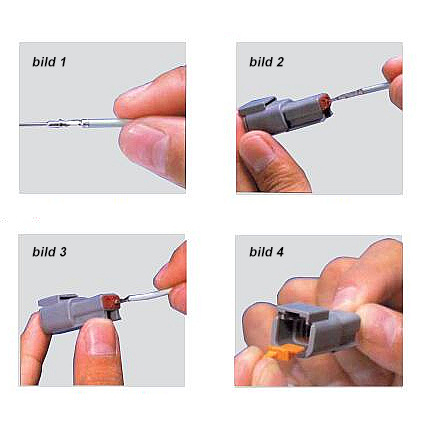 bild 1

bild 2

bild 3

bild 4