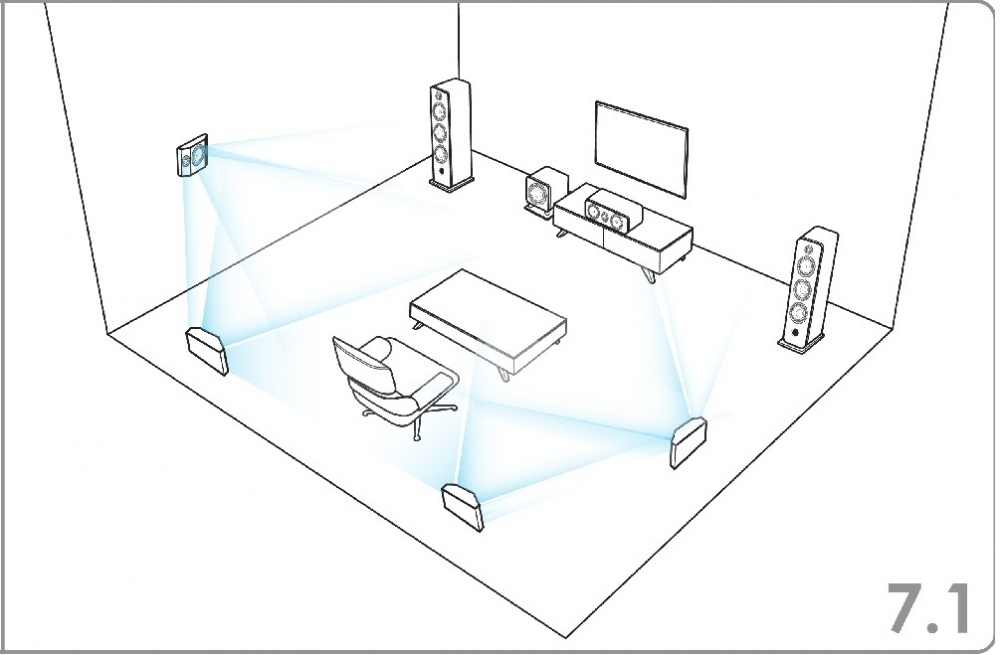 7.1